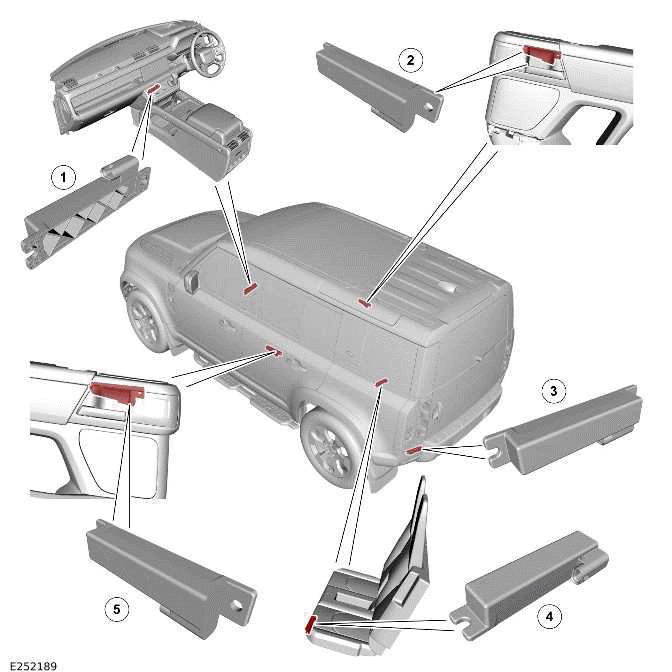 1
2
3
4
5
E252189